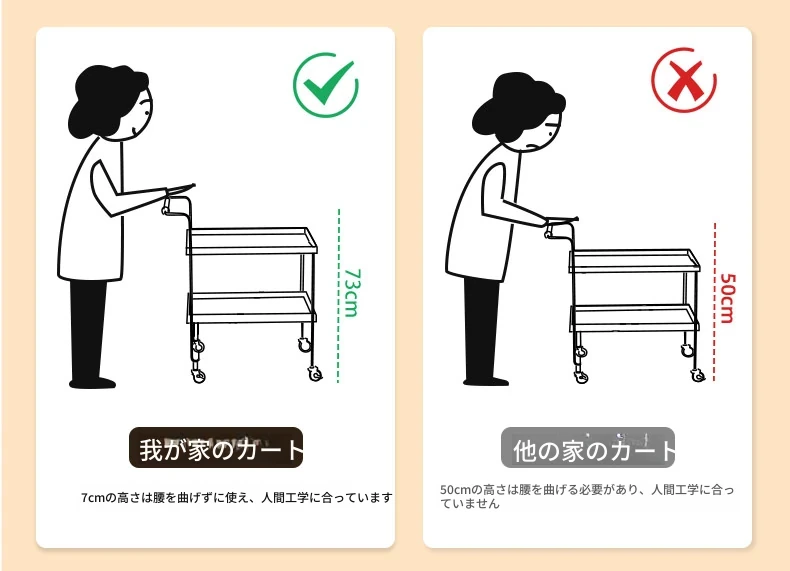 73cm

我が家のカート

7cmの高さは腰を曲げずに使え、人間工学に合っています

50cm

他の家のカート

50cmの高さは腰を曲げる必要があり、人間工学に合っていません